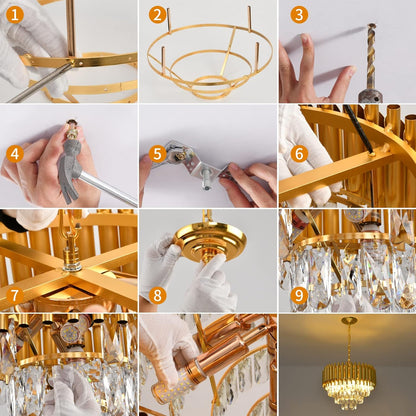 1
2
3
4
5
6
7
8
9